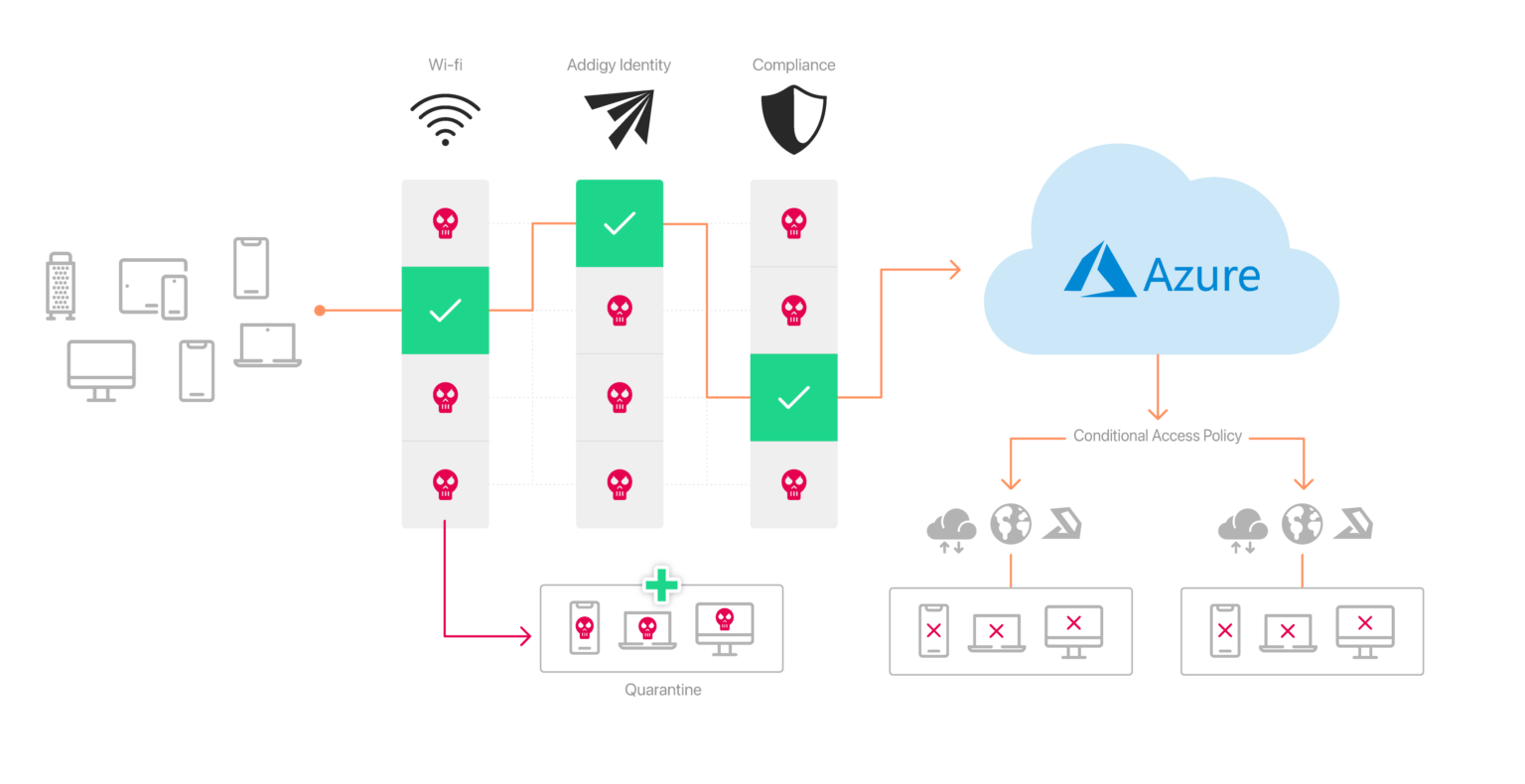 Wi-fi

Addigy Identity

Compliance

Azure

Conditional Access Policy

Quarantine